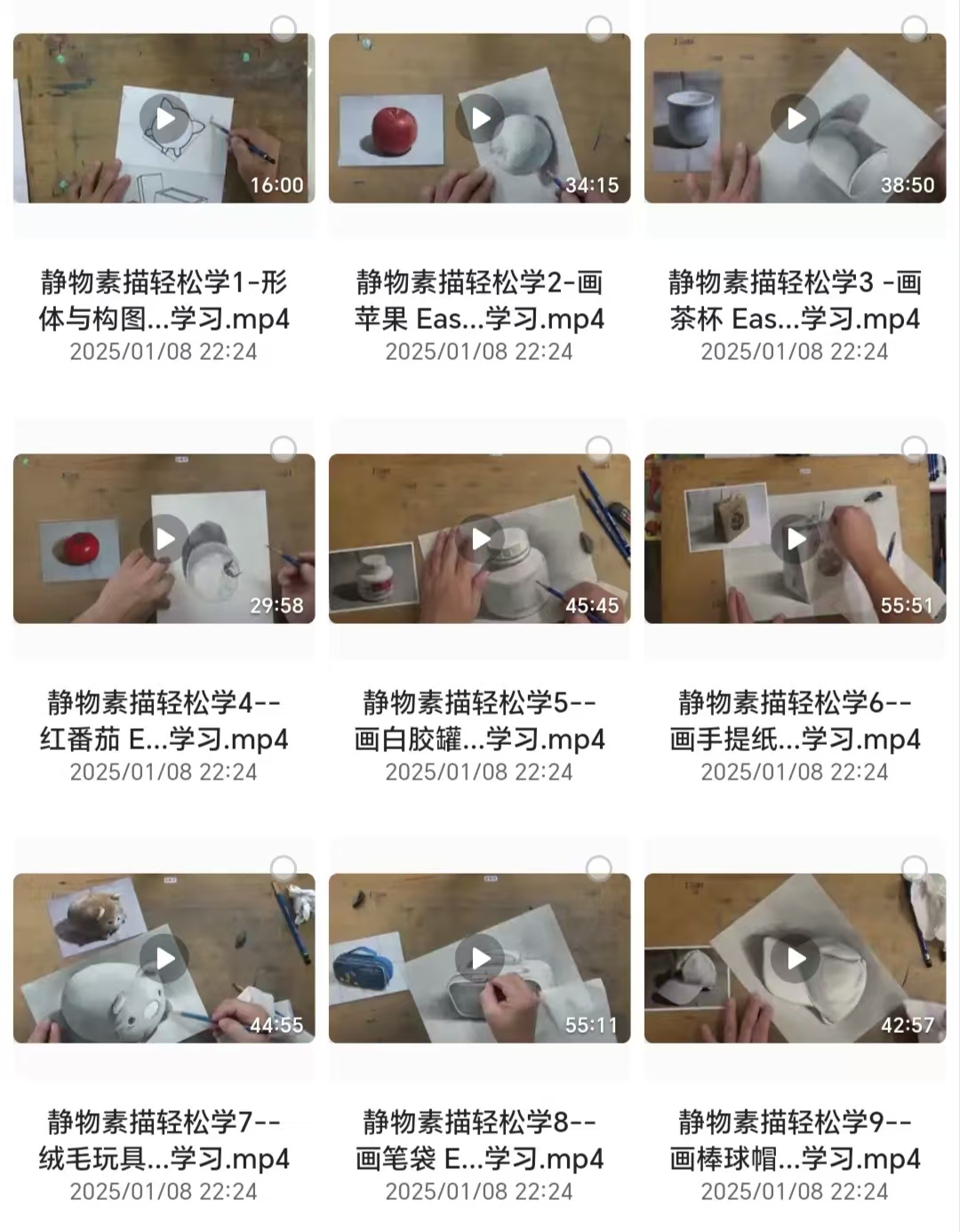 16:00

静物素描轻松学1-形体与构图...学习.mp4
2025/01/08 22:24

34:15

静物素描轻松学2-画苹果 Eas...学习.mp4
2025/01/08 22:24

38:50

静物素描轻松学3 -画茶杯 Eas...学习.mp4
2025/01/08 22:24

29:58

静物素描轻松学4--红番茄 E...学习.mp4
2025/01/08 22:24

45:45

静物素描轻松学5--画白胶罐...学习.mp4
2025/01/08 22:24

55:51

静物素描轻松学6--画手提纸...学习.mp4
2025/01/08 22:24

44:55

静物素描轻松学7--绒毛玩具...学习.mp4
2025/01/08 22:24

55:11

静物素描轻松学8--画笔袋 E...学习.mp4
2025/01/08 22:24

42:57

静物素描轻松学9--画棒球帽...学习.mp4
2025/01/08 22:24